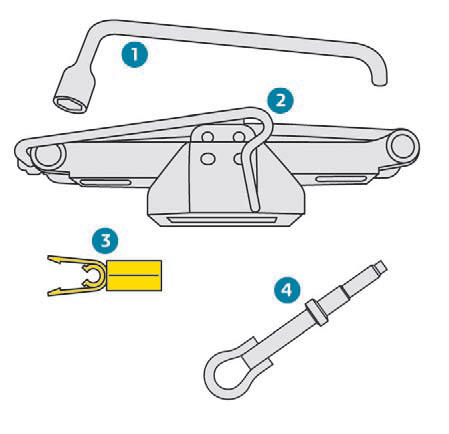 1
2
3
4