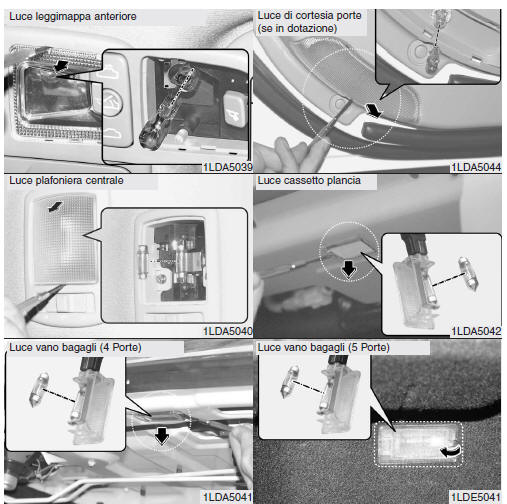 Luce leggimappa anteriore

1LDA5039

Luce di cortesia porte (se in dotazione)

1LDA5044

Luce plafoniera centrale

1LDA5040

Luce cassetto plancia

1LDA5042

Luce vano bagagli (4 Porte)

1LDA5041

Luce vano bagagli (5 Porte)

1LDE5041